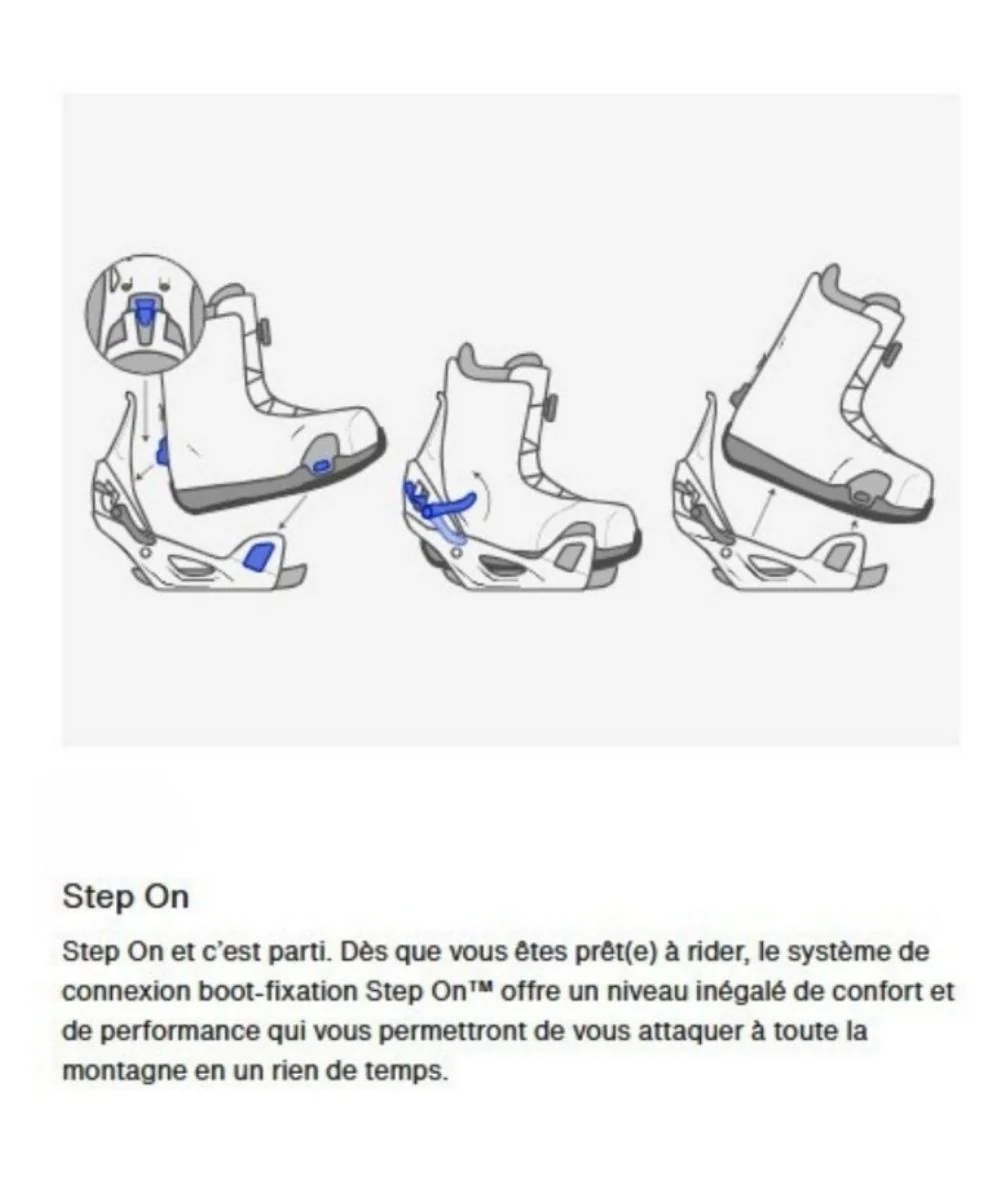 Step On

Step On et c'est parti. Dès que vous êtes prêt(e) à rider, le système de connexion boot-fixation Step On™ offre un niveau inégalé de confort et de performance qui vous permettront de vous attaquer à toute la montagne en un rien de temps.