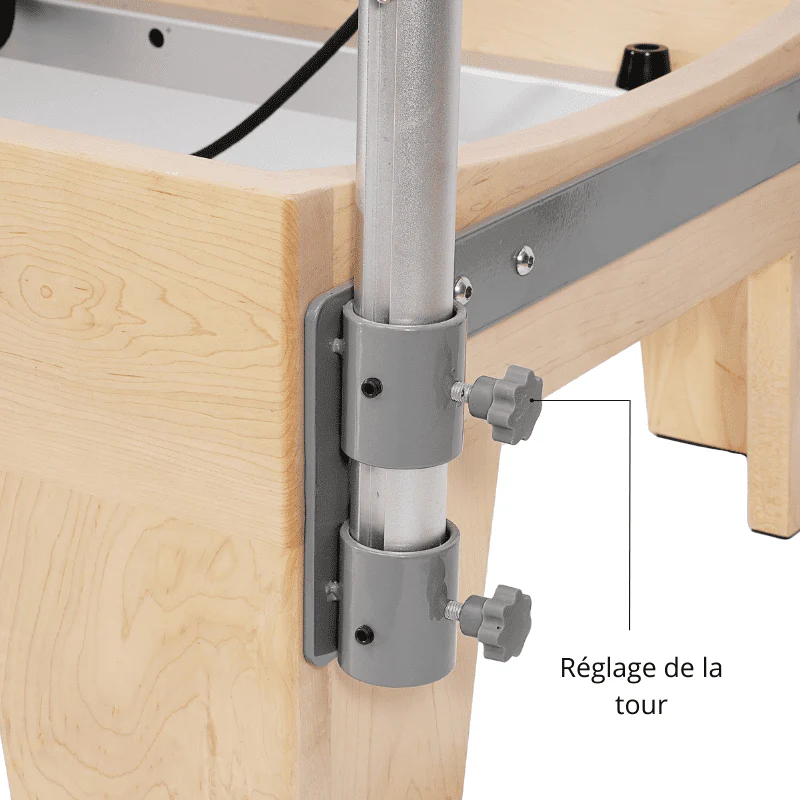 Réglage de la tour